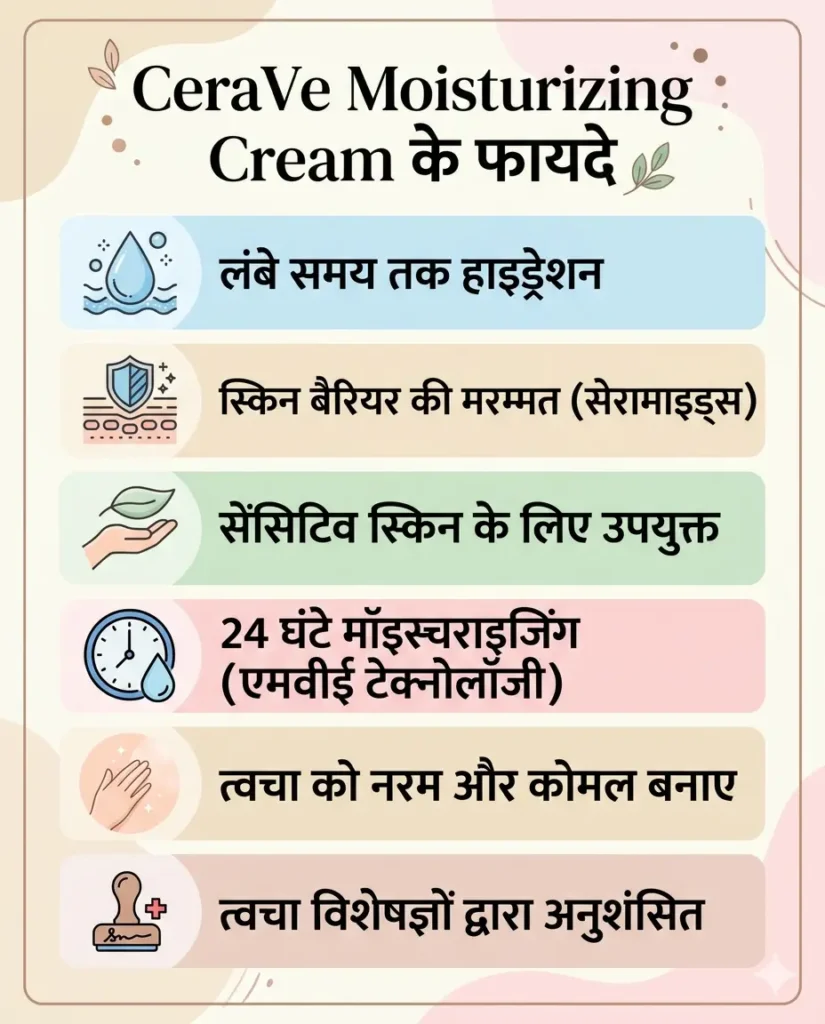 CeraVe Moisturizing Cream के फायदे

लंबे समय तक हाइड्रेशन

स्किन बैरियर की मरम्मत (सेरामाइड्स)

सेंसिटिव स्किन के लिए उपयुक्त

24 घंटे मॉइस्चराइजिंग (एमवीई टेक्नोलॉजी)

त्वचा को नरम और कोमल बनाए

त्वचा विशेषज्ञों द्वारा अनुशंसित