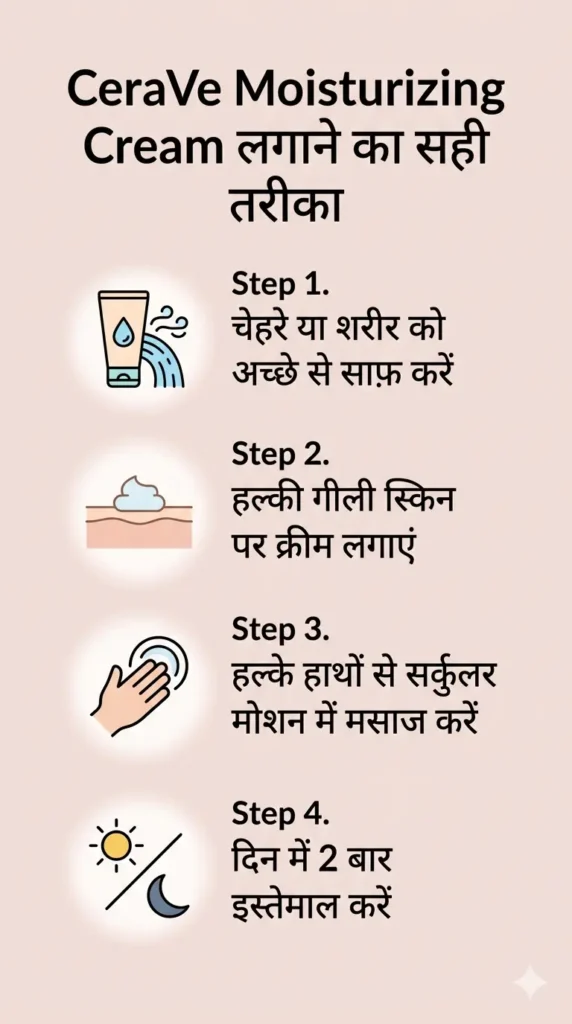 CeraVe Moisturizing Cream लगाने का सही तरीका

Step 1.
चेहरे या शरीर को अच्छे से साफ़ करें

Step 2.
हल्की गीली स्किन पर क्रीम लगाएं

Step 3.
हल्के हाथों से सर्कुलर मोशन में मसाज करें

Step 4.
दिन में 2 बार इस्तेमाल करें