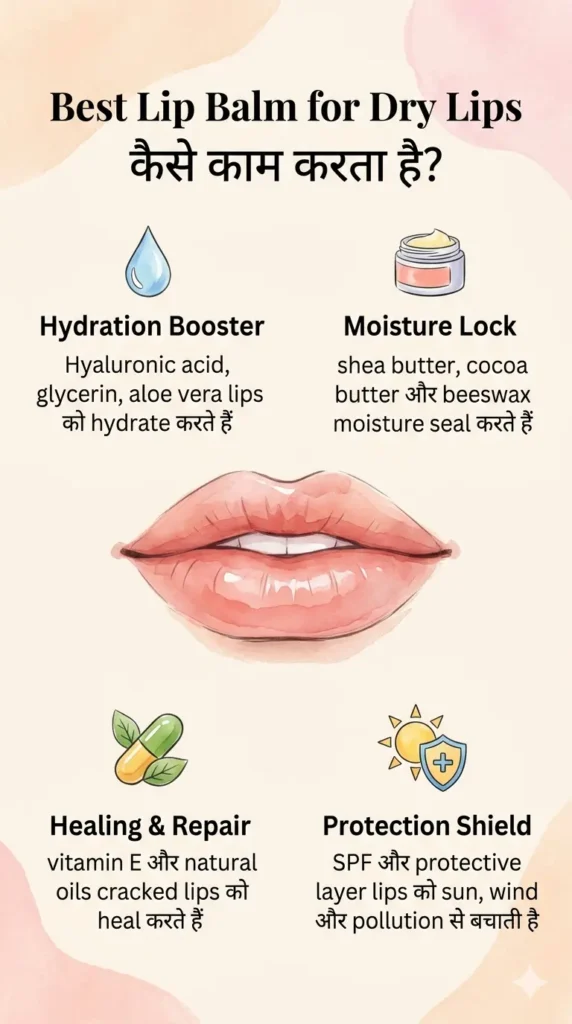 Best Lip Balm for Dry Lips
कैसे काम करता है?

Hydration Booster
Hyaluronic acid, glycerin, aloe vera lips को hydrate करते हैं

Moisture Lock
shea butter, cocoa butter और beeswax moisture seal करते हैं

Healing & Repair
vitamin E और natural oils cracked lips को heal करते हैं

Protection Shield
SPF और protective layer lips को sun, wind और pollution से बचाती है