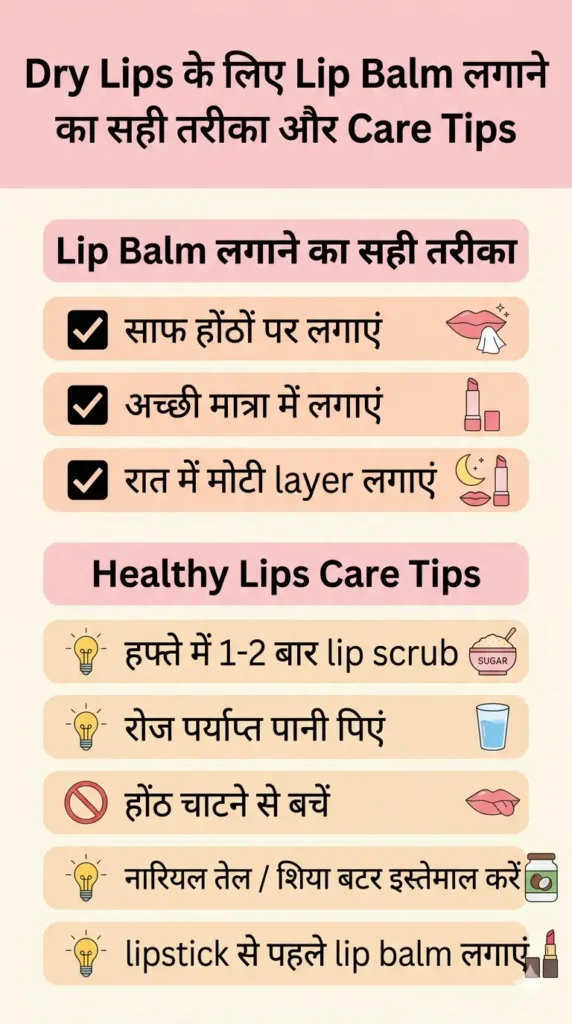 Dry Lips के लिए Lip Balm लगाने का सही तरीका और Care Tips

Lip Balm लगाने का सही तरीका

साफ होंठों पर लगाएं

अच्छी मात्रा में लगाएं

रात में मोटी layer लगाएं

Healthy Lips Care Tips

हफ्ते में 1-2 बार lip scrub

SUGAR

रोज पर्याप्त पानी पिएं

होंठ चाटने से बचें

नारियल तेल / शिया बटर इस्तेमाल करें

lipstick से पहले lip balm लगाएं