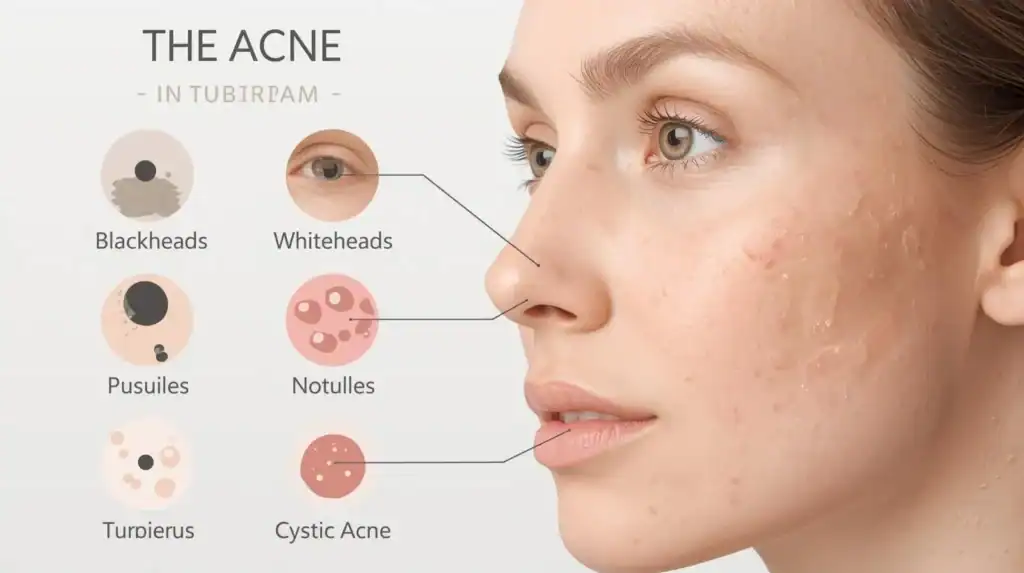 THE ACNE

- IN TUBIRPAM -

Blackheads

Whiteheads

Pusuiles

Notulles

Turpierus

Cystic Acne