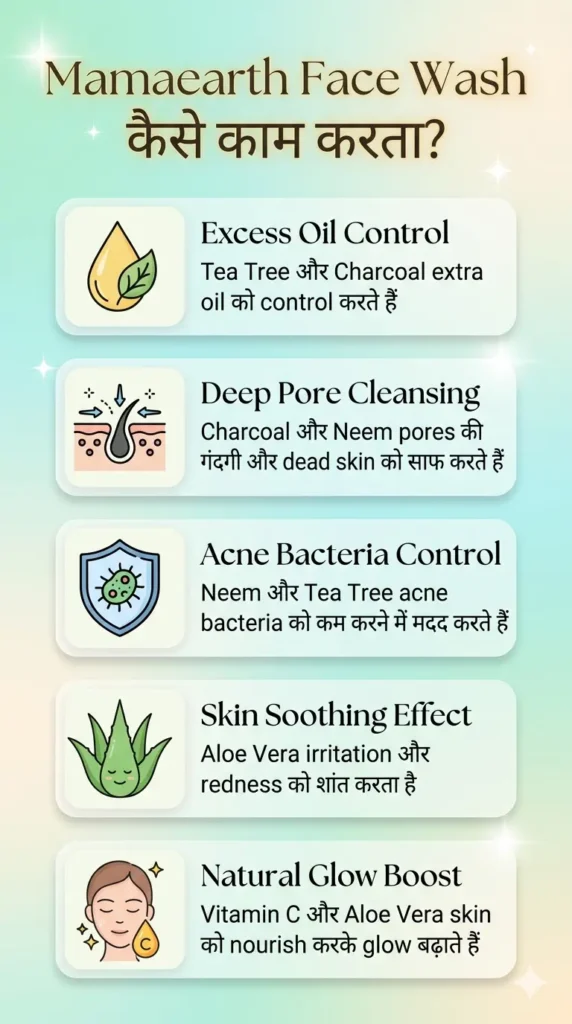 Mamaearth Face Wash
कैसे काम करता?

Excess Oil Control
Tea Tree और Charcoal extra oil को control करते हैं

Deep Pore Cleansing
Charcoal और Neem pores की गंदगी और dead skin को साफ करते हैं

Acne Bacteria Control
Neem और Tea Tree acne bacteria को कम करने में मदद करते हैं

Skin Soothing Effect
Aloe Vera irritation और redness को शांत करता है

Natural Glow Boost
Vitamin C और Aloe Vera skin को nourish करके glow बढ़ाते हैं

C