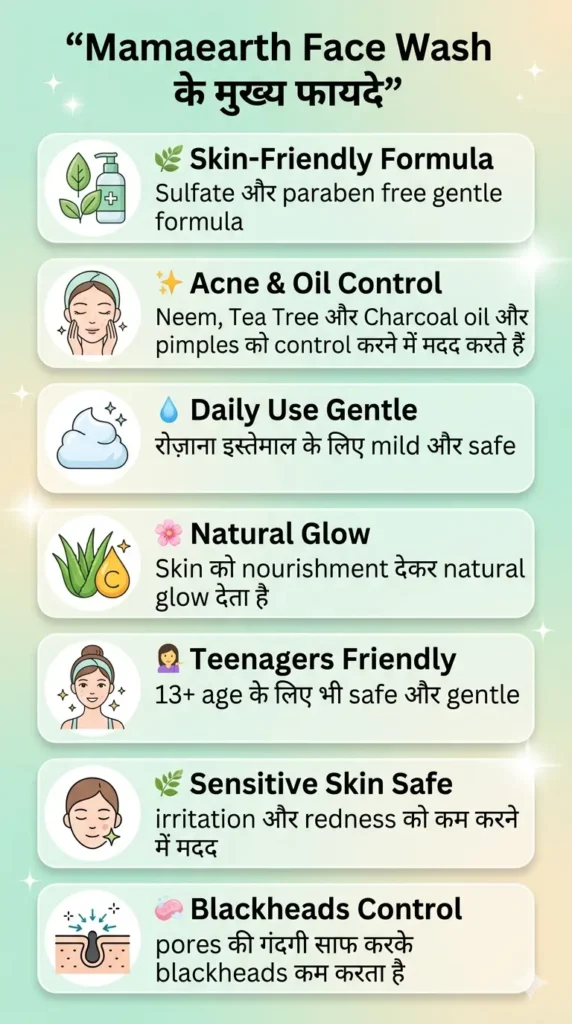 “Mamaearth Face Wash के मुख्य फायदे”

🌿 Skin-Friendly Formula
Sulfate और paraben free gentle formula

✨ Acne & Oil Control
Neem, Tea Tree और Charcoal oil और pimples को control करने में मदद करते हैं

💧 Daily Use Gentle
रोज़ाना इस्तेमाल के लिए mild और safe

🌸 Natural Glow
Skin को nourishment देकर natural glow देता है

💁‍♀️ Teenagers Friendly
13+ age के लिए भी safe और gentle

🌿 Sensitive Skin Safe
irritation और redness को कम करने में मदद

🧼 Blackheads Control
pores की गंदगी साफ करके blackheads कम करता है