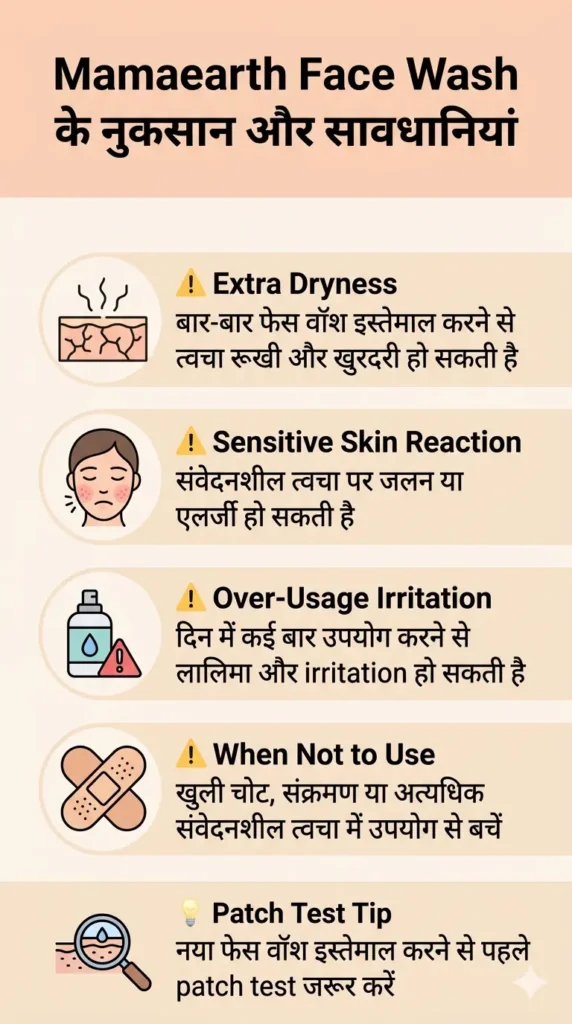 Mamaearth Face Wash के नुकसान और सावधानियां

⚠️ Extra Dryness
बार-बार फेस वॉश इस्तेमाल करने से त्वचा रूखी और खुरदरी हो सकती है

⚠️ Sensitive Skin Reaction
संवेदनशील त्वचा पर जलन या एलर्जी हो सकती है

⚠️ Over-Usage Irritation
दिन में कई बार उपयोग करने से लालिमा और irritation हो सकती है

⚠️ When Not to Use
खुली चोट, संक्रमण या अत्यधिक संवेदनशील त्वचा में उपयोग से बचें

💡 Patch Test Tip
नया फेस वॉश इस्तेमाल करने से पहले patch test जरूर करें