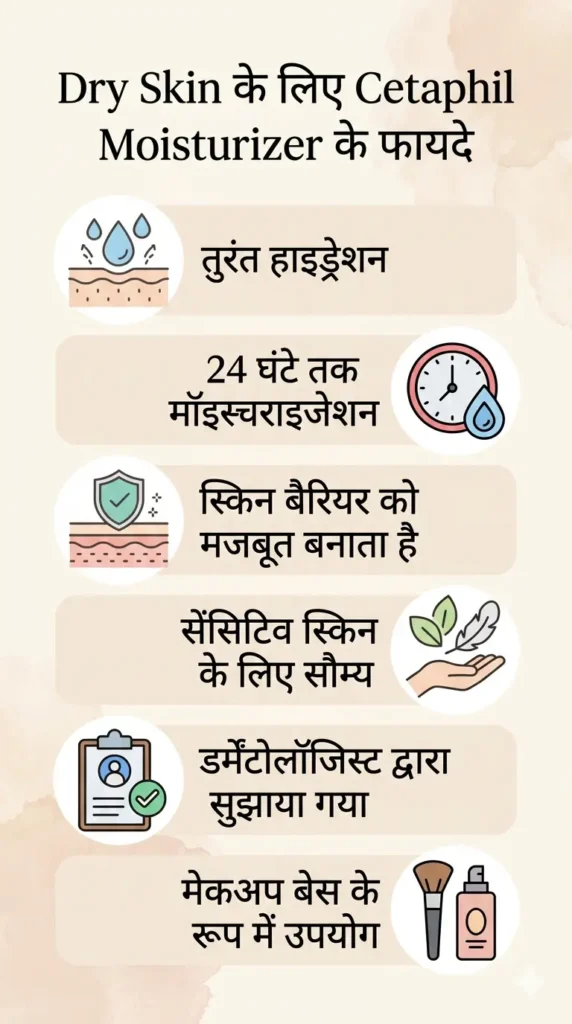 Dry Skin के लिए Cetaphil Moisturizer के फायदे

तुरंत हाइड्रेशन

24 घंटे तक मॉइस्चराइजेशन

स्किन बैरियर को मजबूत बनाता है

सेंसिटिव स्किन के लिए सौम्य

डर्मेटोलॉजिस्ट द्वारा सुझाया गया

मेकअप बेस के रूप में उपयोग