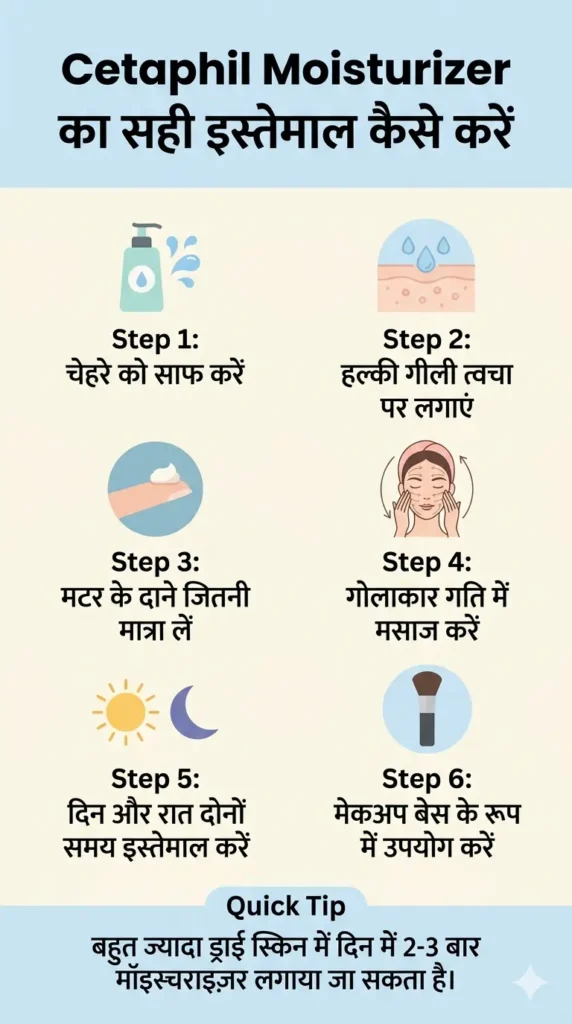 Cetaphil Moisturizer का सही इस्तेमाल कैसे करें

Step 1:
चेहरे को साफ करें

Step 2:
हल्की गीली त्वचा पर लगाएं

Step 3:
मटर के दाने जितनी मात्रा लें

Step 4:
गोलाकार गति में मसाज करें

Step 5:
दिन और रात दोनों समय इस्तेमाल करें

Step 6:
मेकअप बेस के रूप में उपयोग करें

Quick Tip
बहुत ज्यादा ड्राई स्किन में दिन में 2-3 बार मॉइस्चराइज़र लगाया जा सकता है।