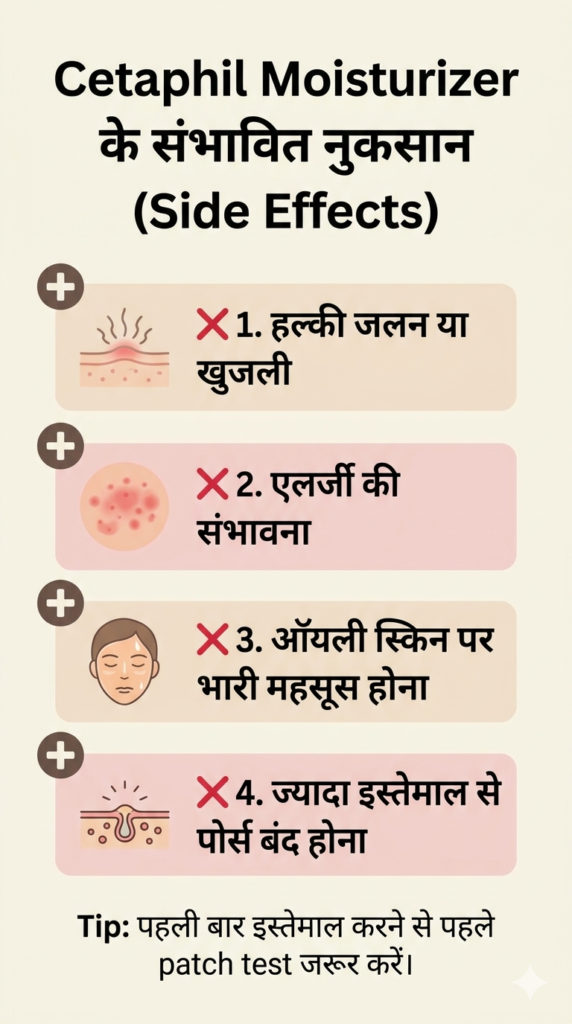 Cetaphil Moisturizer के संभावित नुकसान (Side Effects)

❌ 1. हल्की जलन या खुजली

❌ 2. एलर्जी की संभावना

❌ 3. ऑयली स्किन पर भारी महसूस होना

❌ 4. ज्यादा इस्तेमाल से पोर्स बंद होना

Tip: पहली बार इस्तेमाल करने से पहले patch test जरूर करें।