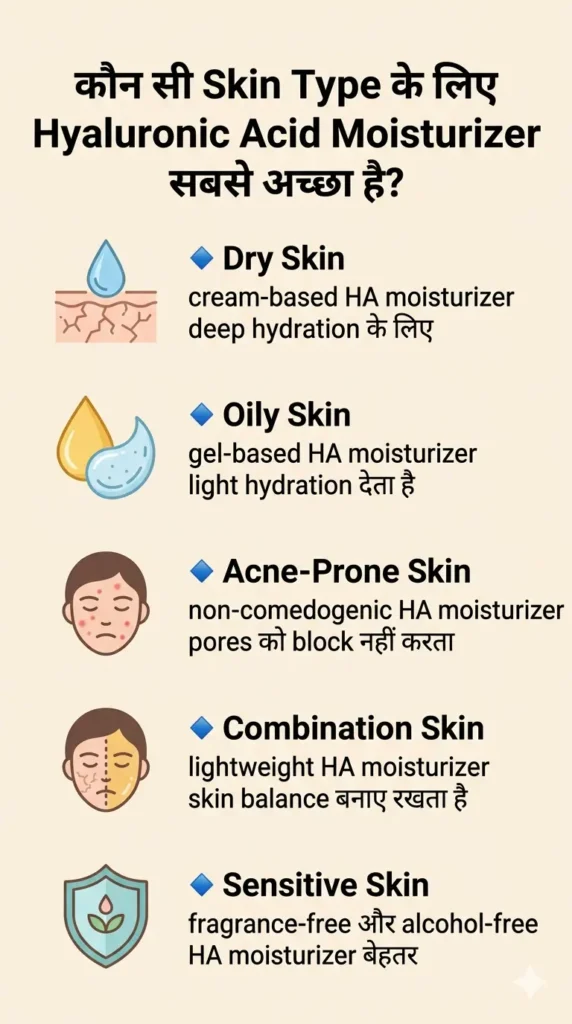 कौन सी Skin Type के लिए Hyaluronic Acid Moisturizer सबसे अच्छा है?

🔹 Dry Skin
cream-based HA moisturizer deep hydration के लिए

🔹 Oily Skin
gel-based HA moisturizer light hydration देता है

🔹 Acne-Prone Skin
non-comedogenic HA moisturizer pores को block नहीं करता

🔹 Combination Skin
lightweight HA moisturizer skin balance बनाए रखता है

🔹 Sensitive Skin
fragrance-free और alcohol-free HA moisturizer बेहतर