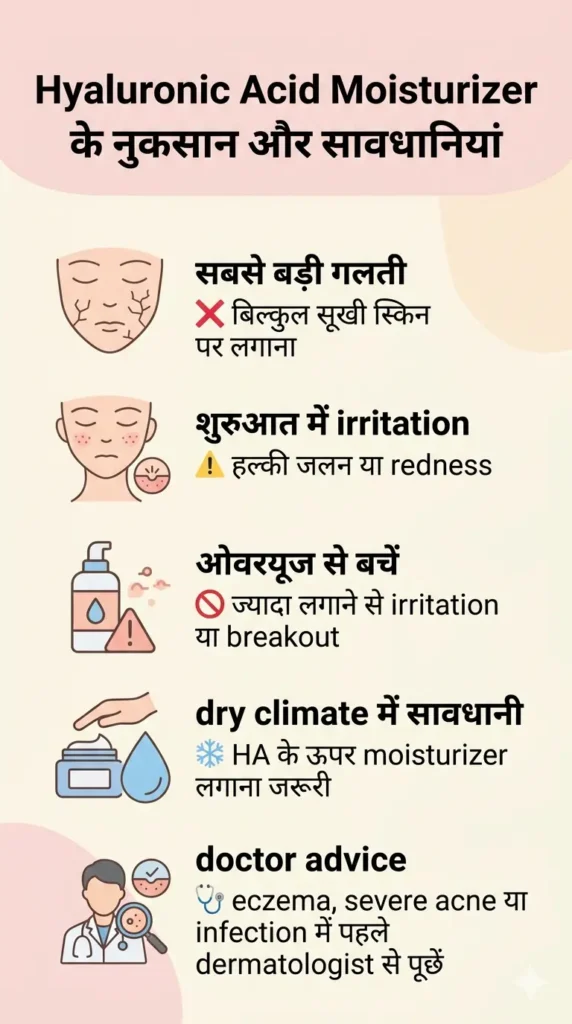 Hyaluronic Acid Moisturizer के नुकसान और सावधानियां

सबसे बड़ी गलती
❌ बिल्कुल सूखी स्किन पर लगाना

शुरुआत में irritation
⚠️ हल्की जलन या redness

ओवरयूज से बचें
🚫 ज्यादा लगाने से irritation या breakout

dry climate में सावधानी
❄️ HA के ऊपर moisturizer लगाना जरूरी

doctor advice
🩺 eczema, severe acne या infection में पहले dermatologist से पूछें