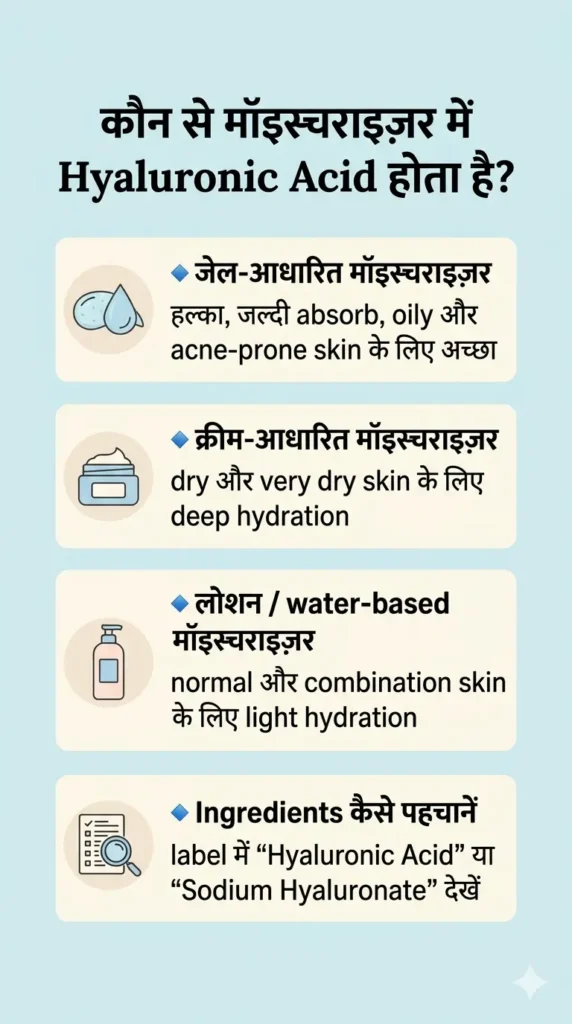 कौन से मॉइस्चराइज़र में Hyaluronic Acid होता है?

🔹 जेल-आधारित मॉइस्चराइज़र
हल्का, जल्दी absorb, oily और acne-prone skin के लिए अच्छा

🔹 क्रीम-आधारित मॉइस्चराइज़र
dry और very dry skin के लिए deep hydration

🔹 लोशन / water-based मॉइस्चराइज़र
normal और combination skin के लिए light hydration

🔹 Ingredients कैसे पहचानें
label में “Hyaluronic Acid” या “Sodium Hyaluronate” देखें